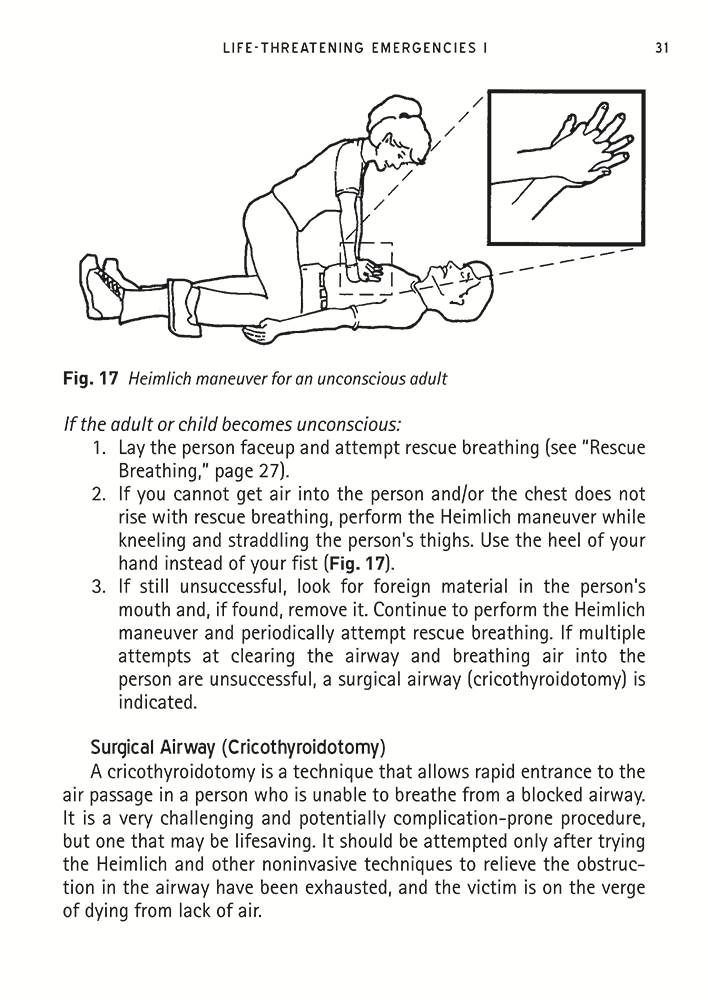 LIFE-THREATENING EMERGENCIES I 31

Fig. 17 Heimlich maneuver for an unconscious adult

If the adult or child becomes unconscious:

1. Lay the person faceup and attempt rescue breathing (see "Rescue Breathing," page 27).
2. If you cannot get air into the person and/or the chest does not rise with rescue breathing, perform the Heimlich maneuver while kneeling and straddling the person's thighs. Use the heel of your hand instead of your fist (Fig. 17).
3. If still unsuccessful, look for foreign material in the person's mouth and, if found, remove it. Continue to perform the Heimlich maneuver and periodically attempt rescue breathing. If multiple attempts at clearing the airway and breathing air into the person are unsuccessful, a surgical airway (cricothyroidotomy) is indicated.

Surgical Airway (Cricothyroidotomy)

A cricothyroidotomy is a technique that allows rapid entrance to the air passage in a person who is unable to breathe from a blocked airway. It is a very challenging and potentially complication-prone procedure, but one that may be lifesaving. It should be attempted only after trying the Heimlich and other noninvasive techniques to relieve the obstruction in the airway have been exhausted, and the victim is on the verge of dying from lack of air.